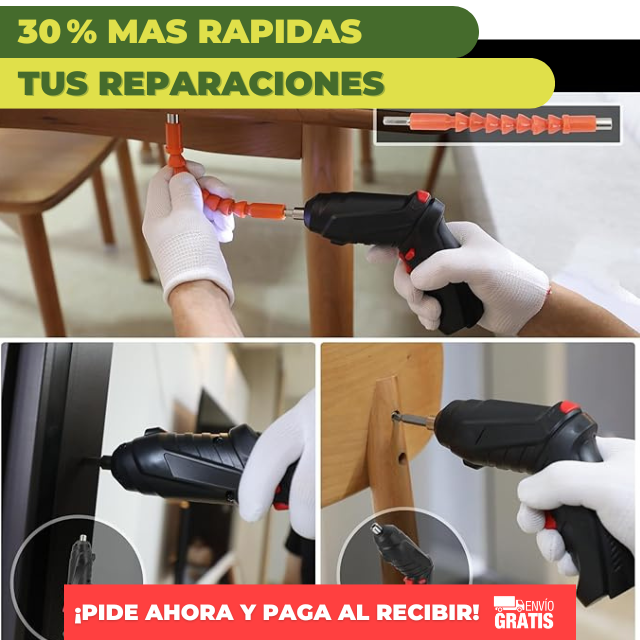 30% MAS RAPIDAS
TUS REPARACIONES

¡PIDE AHORA Y PAGA AL RECIBIR!

ENVÍO
GRATIS